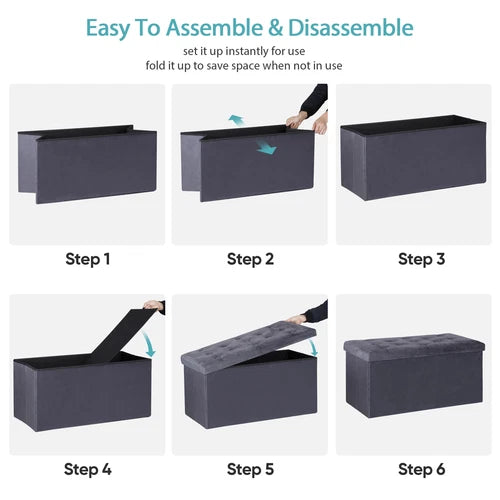 Easy To Assemble & Disassemble

set it up instantly for use
fold it up to save space when not in use

Step 1

Step 2

Step 3

Step 4

Step 5

Step 6