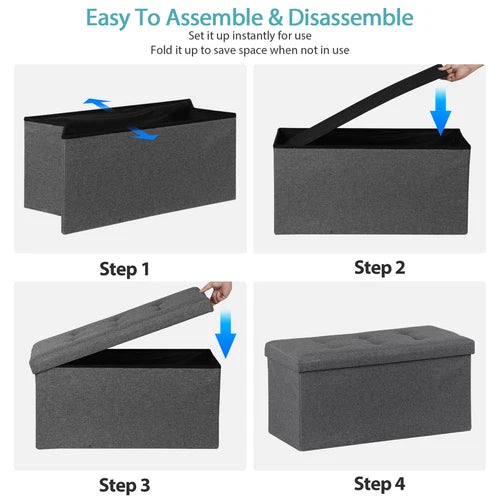 Easy To Assemble & Disassemble

Set it up instantly for use
Fold it up to save space when not in use

Step 1

Step 2

Step 3

Step 4